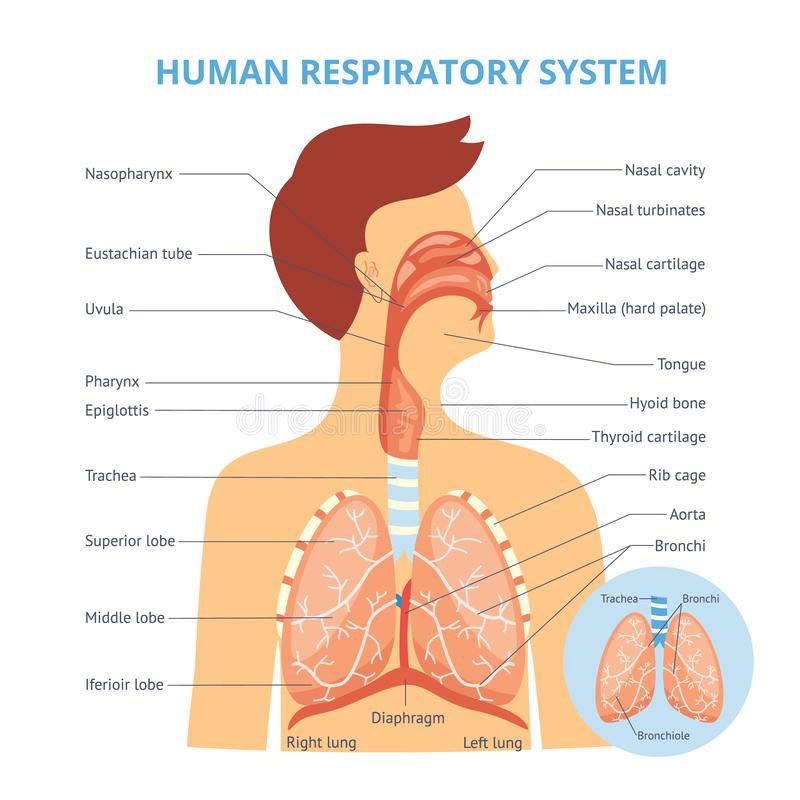 HUMAN RESPIRATORY SYSTEM

Nasopharynx
Eustachian tube
Uvula
Pharynx
Epiglottis
Trachea
Superior lobe
Middle lobe
Iferioir lobe

Nasal cavity
Nasal turbinates
Nasal cartilage
Maxilla (hard palate)
Tongue
Hyoid bone
Thyroid cartilage
Rib cage
Aorta
Bronchi

Diaphragm
Right lung
Left lung

Trachea
Bronchi
Bronchiole

dreamstime